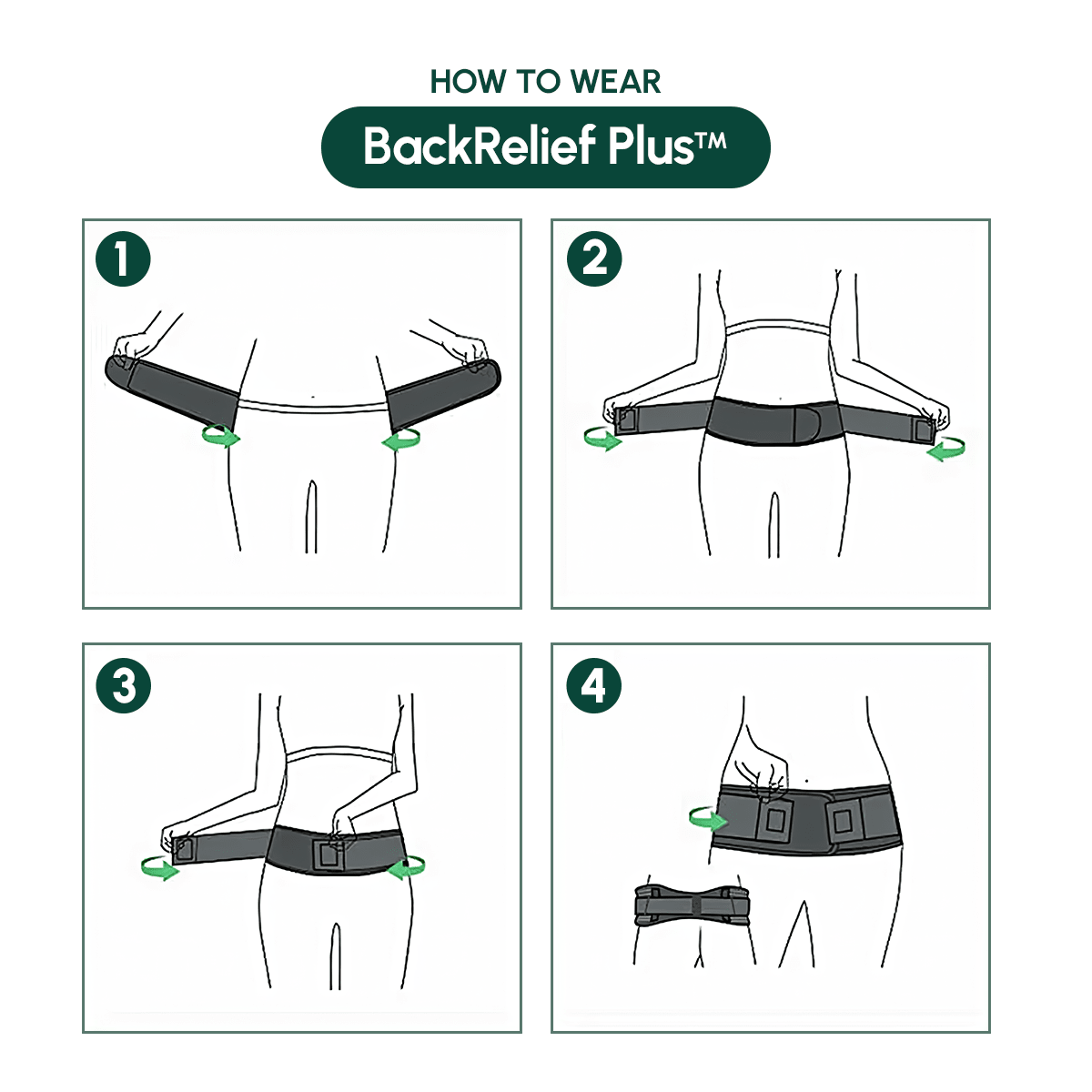 HOW TO WEAR

BackRelief Plus™

1

2

3

4